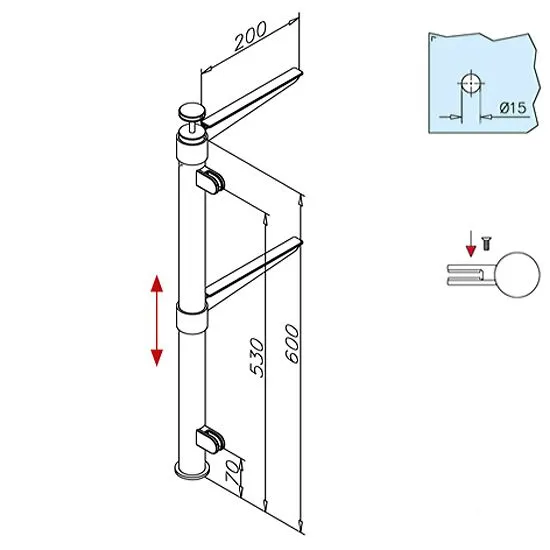 200

Ø15

530

600

70