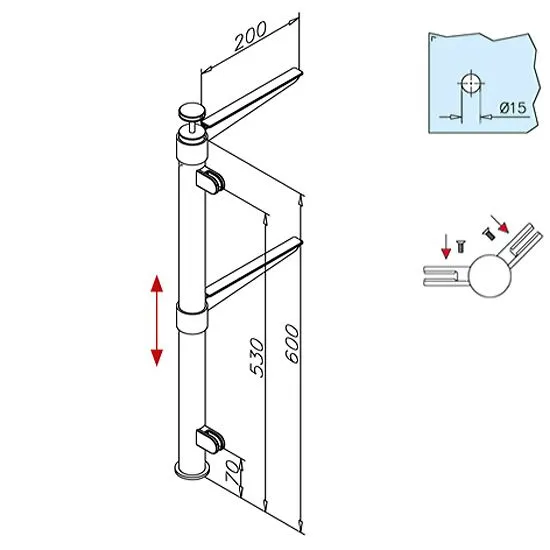 200
Ø15
530
600
70