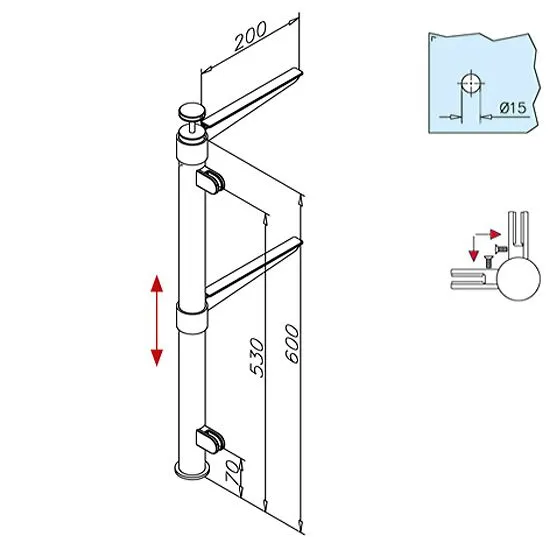 200
Ø15
530
600
70