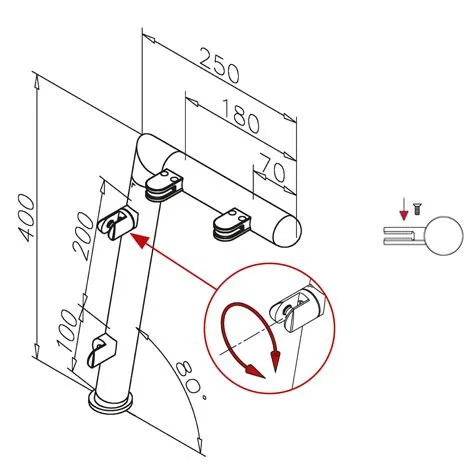 250
180
70
400
200
100
80°