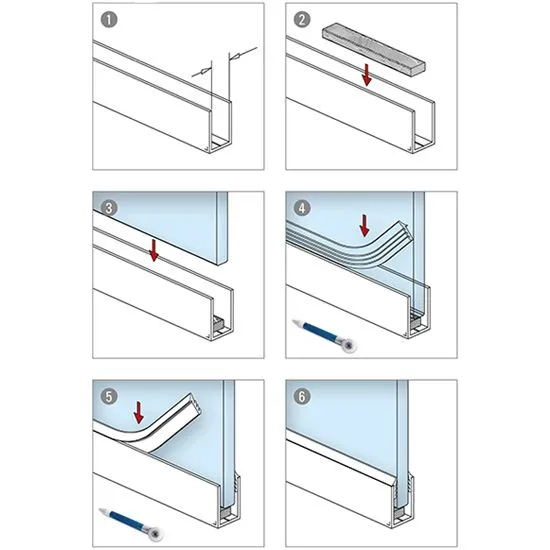 1
2
3
4
5
6