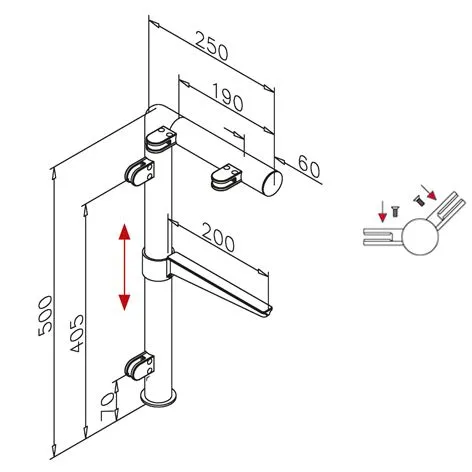 250
190
60
200
500
405
70