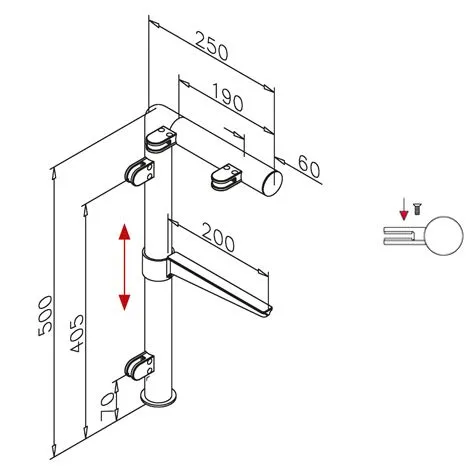 250
190
60
200
500
405
70