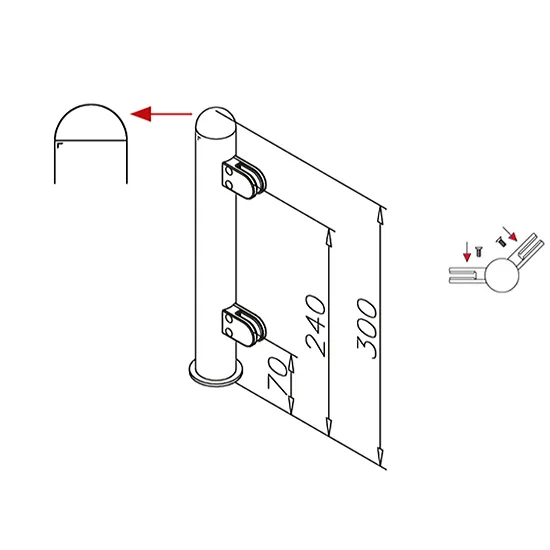 70
240
300