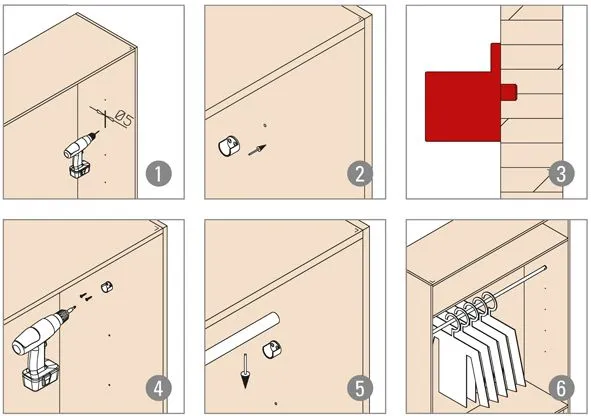 Ø5

1

2

3

4

5

6