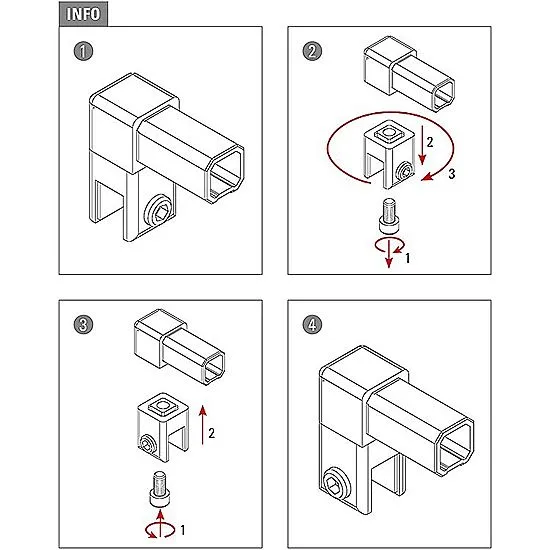 INFO

1

2

2

3

1

3

2

1

4