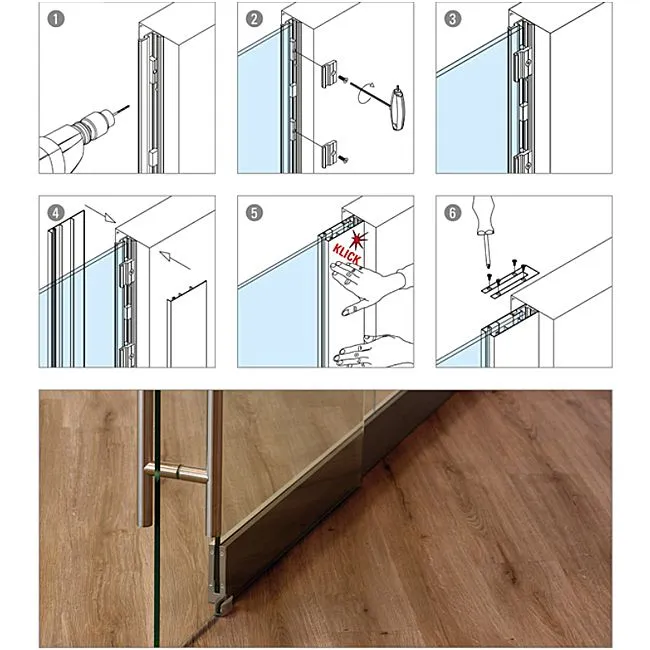 1

2

3

4

5

KLICK

6