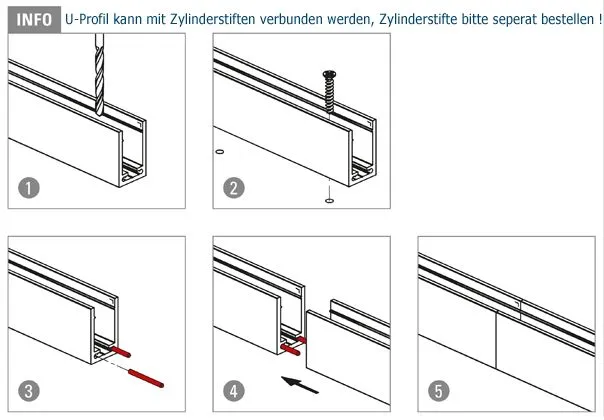 INFO U-Profil kann mit Zylinderstiften verbunden werden, Zylinderstifte bitte seperat bestellen !

1

2

3

4

5