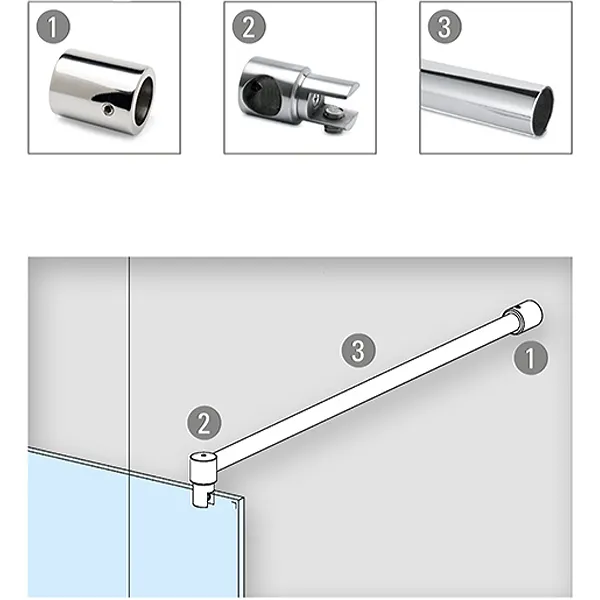 1

2

3

3

1

2