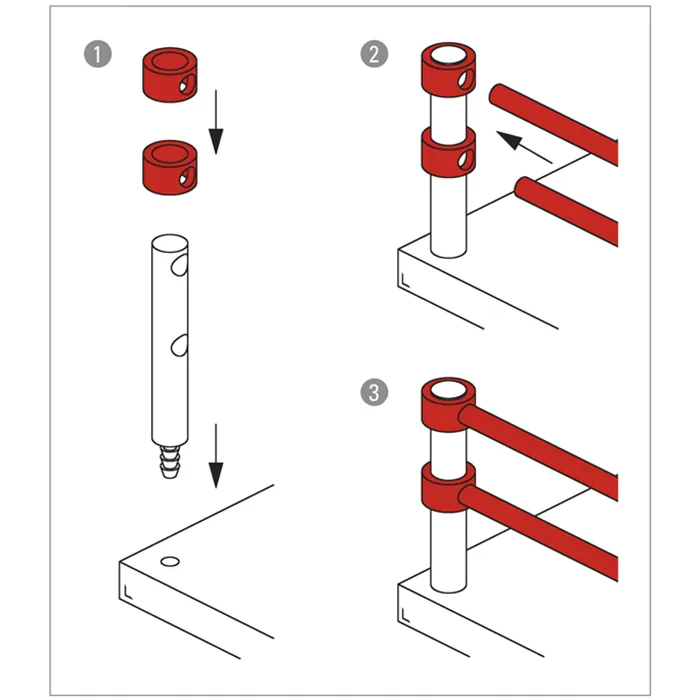 1

2

3