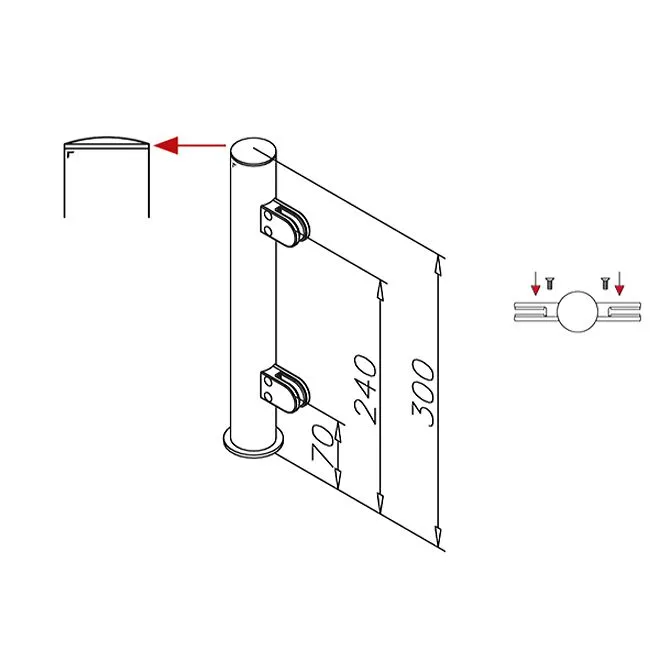 70
240
300