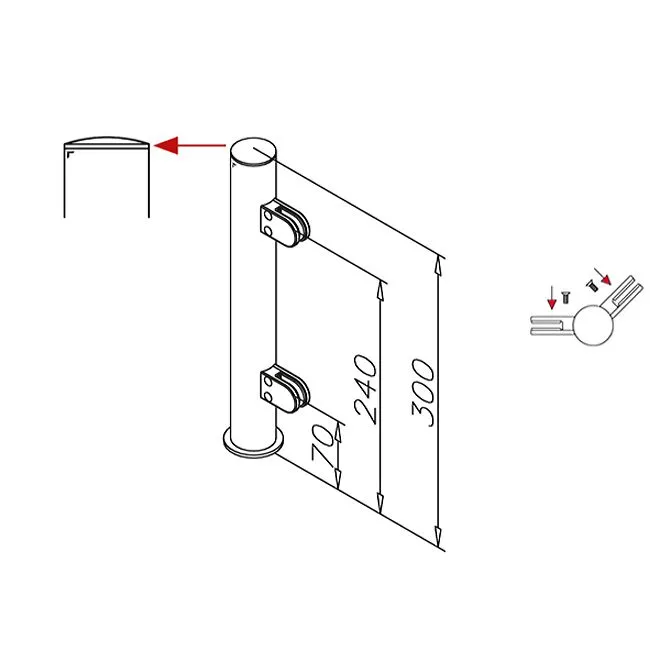 70
240
300