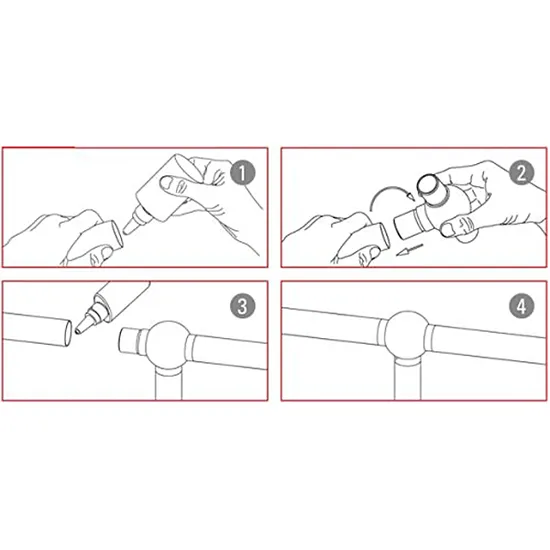 1

2

3

4