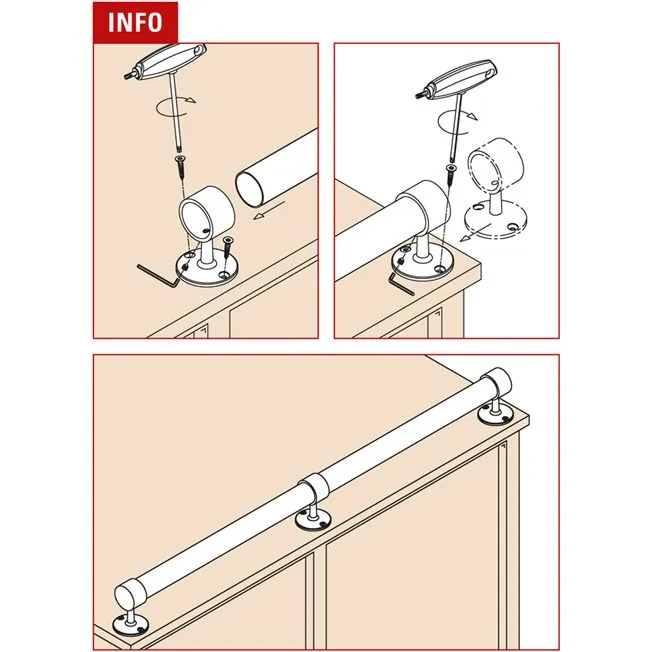 INFO