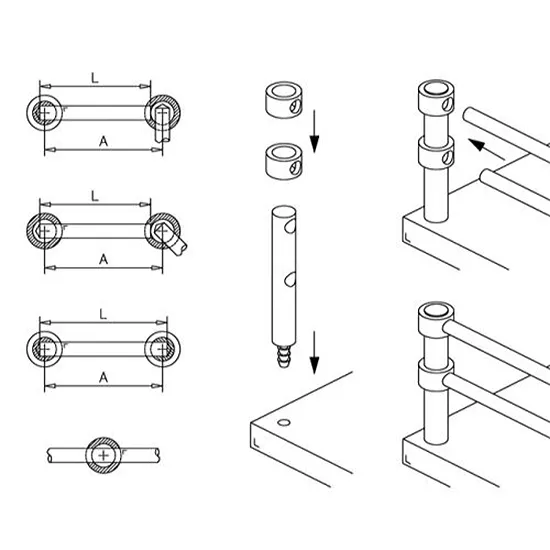 L
A
L
A
L
A